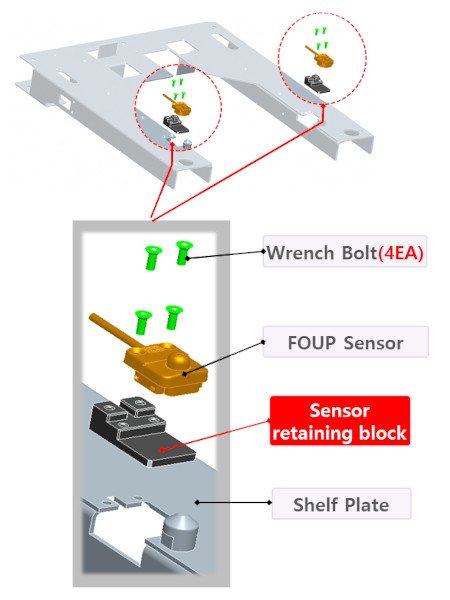 Wrench Bolt(4EA)

FOUP Sensor

Sensor retaining block

Shelf Plate